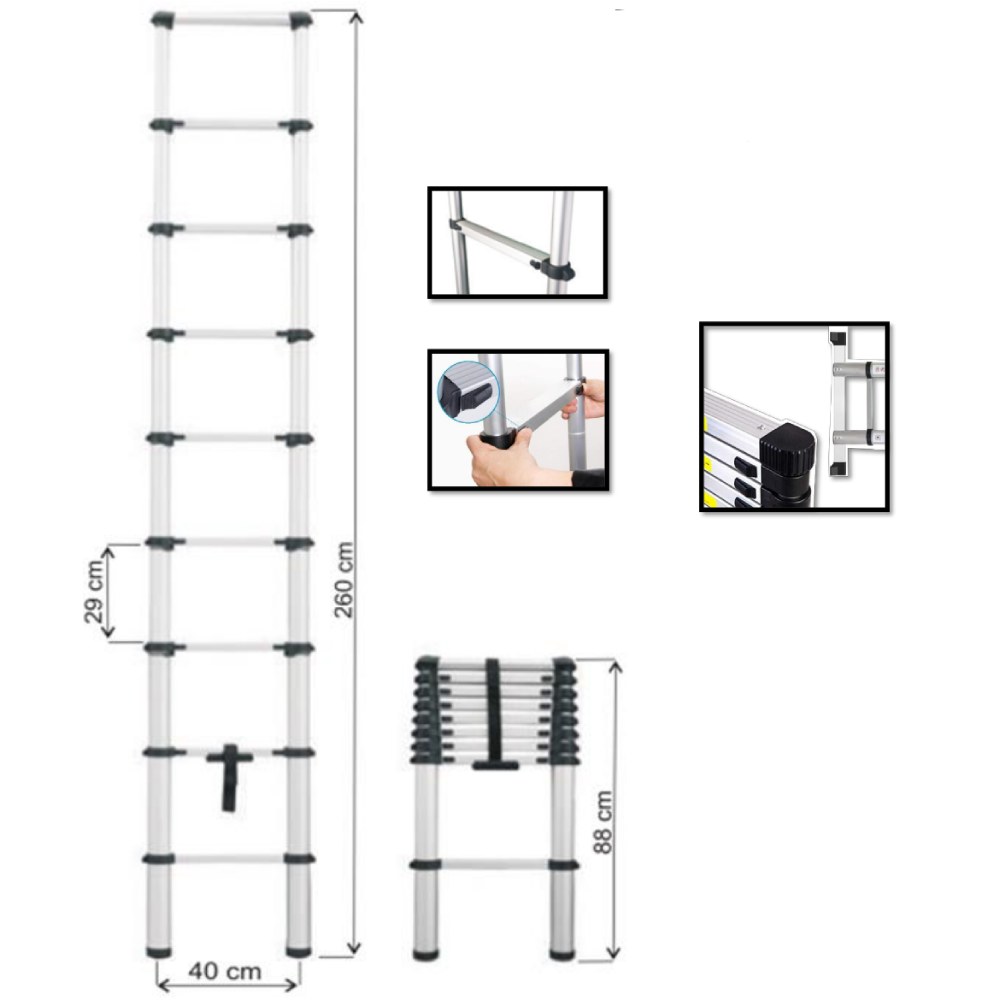 29 cm
260 cm
40 cm
88 cm